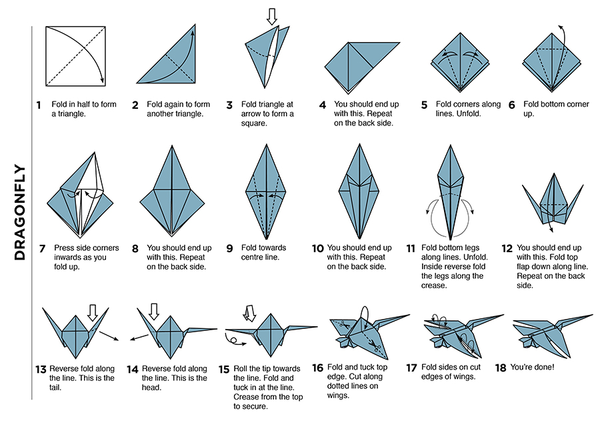 DRAGONFLY

1 Fold in half to form a triangle.

2 Fold again to form another triangle.

3 Fold triangle at arrow to form a square.

4 You should end up with this. Repeat on the back side.

5 Fold corners along lines. Unfold.

6 Fold bottom corner up.

7 Press side corners inwards as you fold up.

8 You should end up with this. Repeat on the back side.

9 Fold towards centre line.

10 You should end up with this. Repeat on the back side.

11 Fold bottom legs along lines. Unfold. Inside reverse fold the legs along the crease.

12 You should end up with this. Fold top flap down along line. Repeat on the back side.

13 Reverse fold along the line. This is the tail.

14 Reverse fold along the line. This is the head.

15 Roll the tip towards the line. Fold and tuck in at the line. Crease from the top to secure.

16 Fold and tuck top edge. Cut along dotted lines on wings.

17 Fold sides on cut edges of wings.

18 You're done!