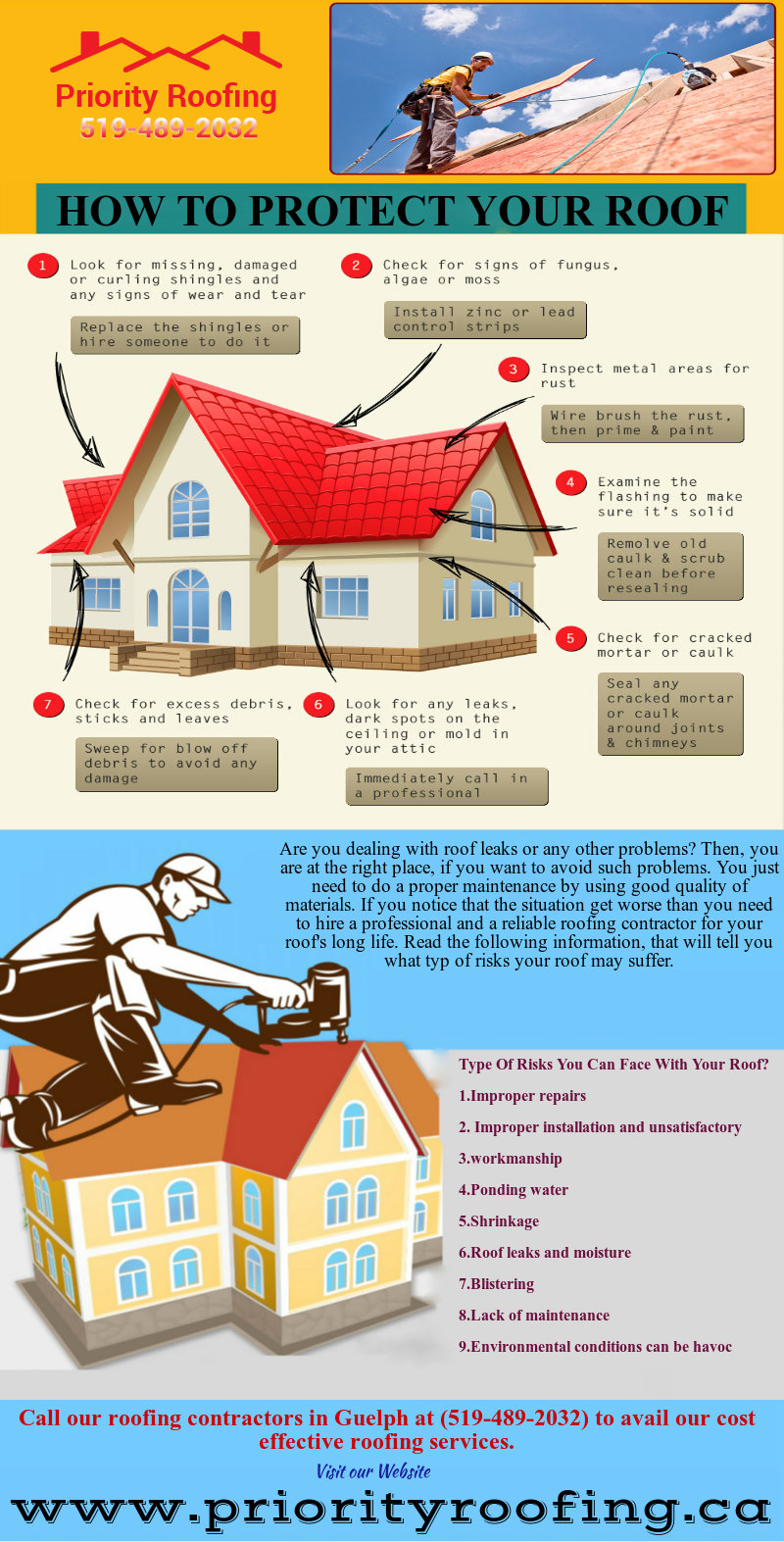 Priority Roofing
519-489-2032

HOW TO PROTECT YOUR ROOF

1 Look for missing, damaged or curling shingles and any signs of wear and tear

Replace the shingles or hire someone to do it

2 Check for signs of fungus, algae or moss

Install zinc or lead control strips

3 Inspect metal areas for rust

Wire brush the rust, then prime & paint

4 Examine the flashing to make sure it's solid

Remolve old caulk & scrub clean before resealing

5 Check for cracked mortar or caulk

Seal any cracked mortar or caulk around joints & chimneys

7 Check for excess debris, sticks and leaves

Sweep for blow off debris to avoid any damage

6 Look for any leaks, dark spots on the ceiling or mold in your attic

Immediately call in a professional

Are you dealing with roof leaks or any other problems? Then, you are at the right place, if you want to avoid such problems. You just need to do a proper maintenance by using good quality of materials. If you notice that the situation get worse than you need to hire a professional and a reliable roofing contractor for your roof's long life. Read the following information, that will tell you what typ of risks your roof may suffer.

Type Of Risks You Can Face With Your Roof?

1.Improper repairs

2. Improper installation and unsatisfactory

3.workmanship

4.Ponding water

5.Shrinkage

6.Roof leaks and moisture

7.Blistering

8.Lack of maintenance

9.Environmental conditions can be havoc

Call our roofing contractors in Guelph at (519-489-2032) to avail our cost effective roofing services.

Visit our Website

www.priorityroofing.ca