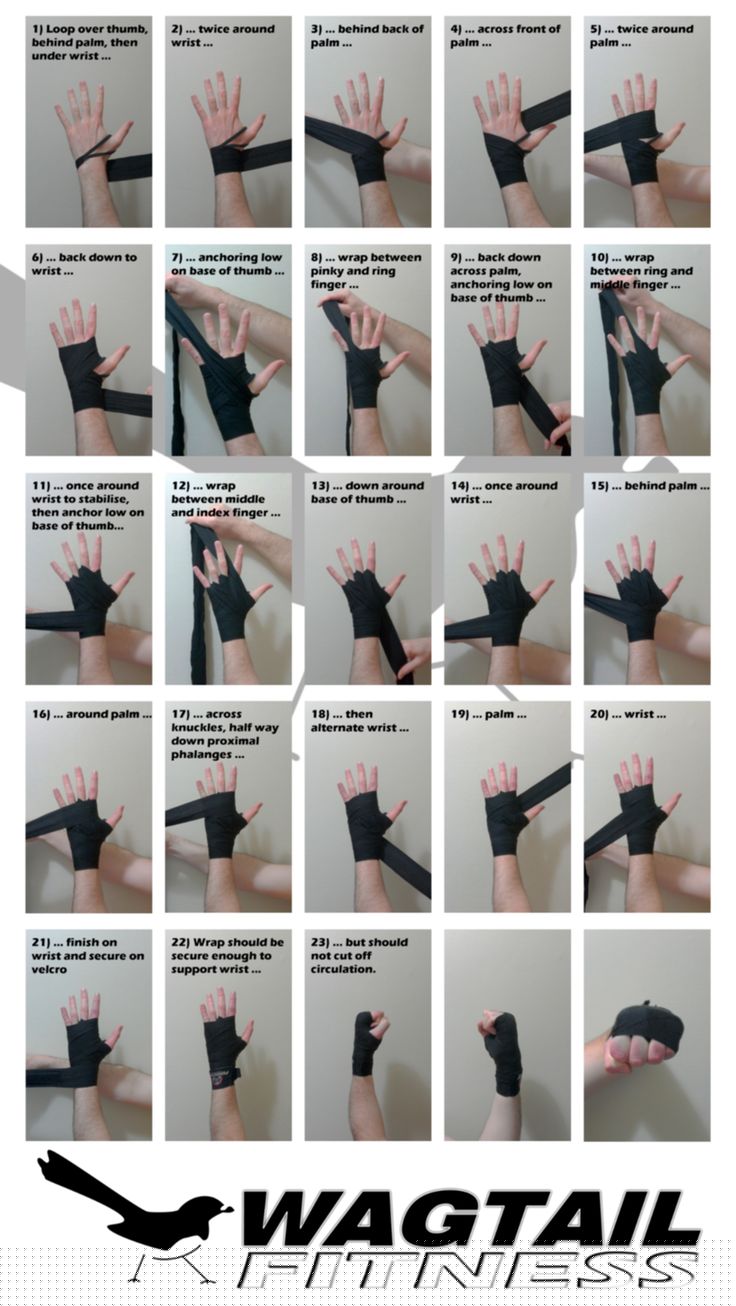 1) Loop over thumb, behind palm, then under wrist ...

2) ... twice around wrist ...

3) ... behind back of palm ...

4) ... across front of palm ...

5) ... twice around palm ...

6) ... back down to wrist ...

7) ... anchoring low on base of thumb ...

8) ... wrap between pinky and ring finger ...

9) ... back down across palm, anchoring low on base of thumb ...

10) ... wrap between ring and middle finger ...

11) ... once around wrist to stabilise, then anchor low on base of thumb...

12) ... wrap between middle and index finger ...

13) ... down around base of thumb ...

14) ... once around wrist ...

15) ... behind palm ...

16) ... around palm ...

17) ... across knuckles, half way down proximal phalanges ...

18) ... then alternate wrist ...

19) ... palm ...

20) ... wrist ...

21) ... finish on wrist and secure on velcro

22) Wrap should be secure enough to support wrist ...

23) ... but should not cut off circulation.

WAGTAIL FITNESS